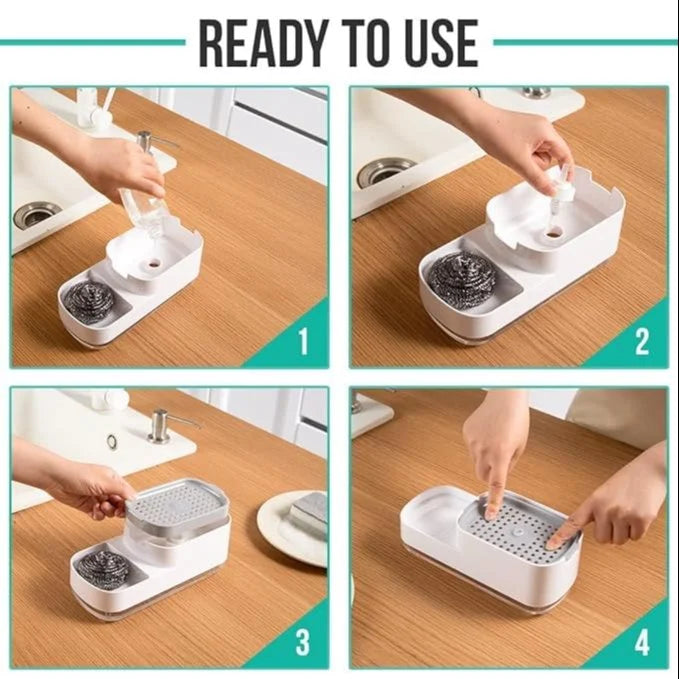 READY TO USE

1

2

3

4