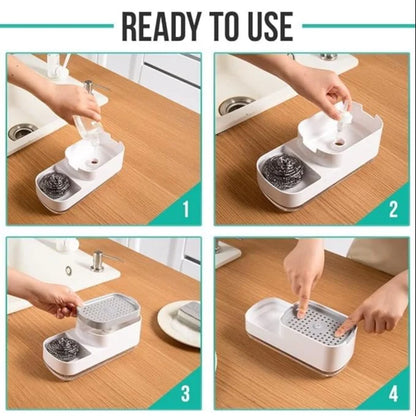 READY TO USE

1

2

3

4